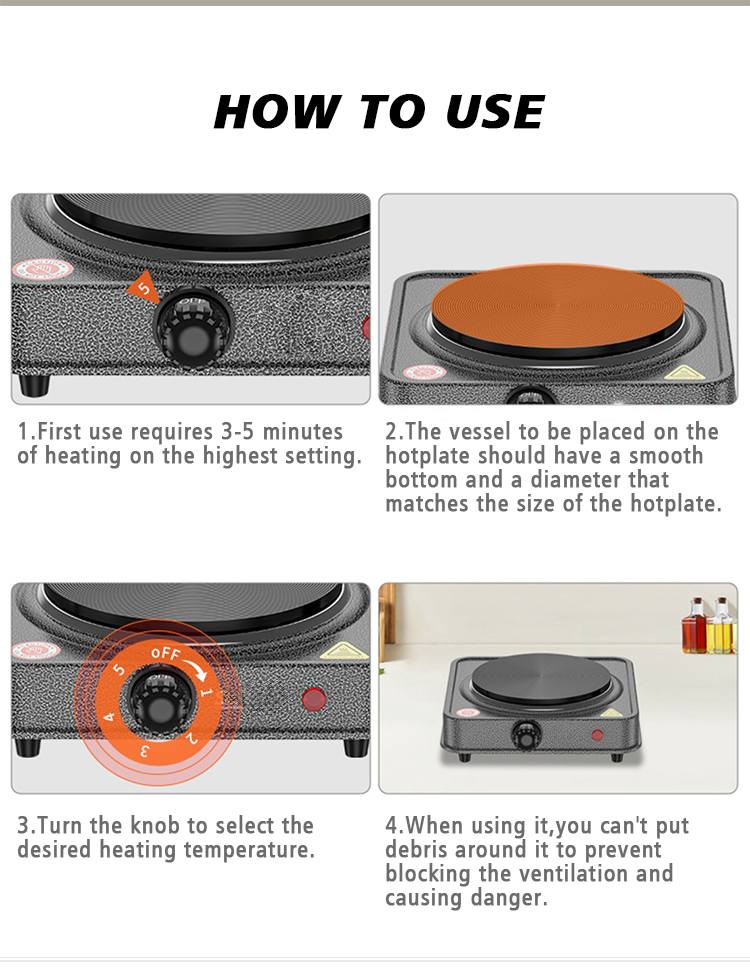 HOW TO USE

5

1.First use requires 3-5 minutes of heating on the highest setting.

2.The vessel to be placed on the hotplate should have a smooth bottom and a diameter that matches the size of the hotplate.

OFF
1
2
3
4
5

3.Turn the knob to select the desired heating temperature.

4.When using it,you can't put debris around it to prevent blocking the ventilation and causing danger.