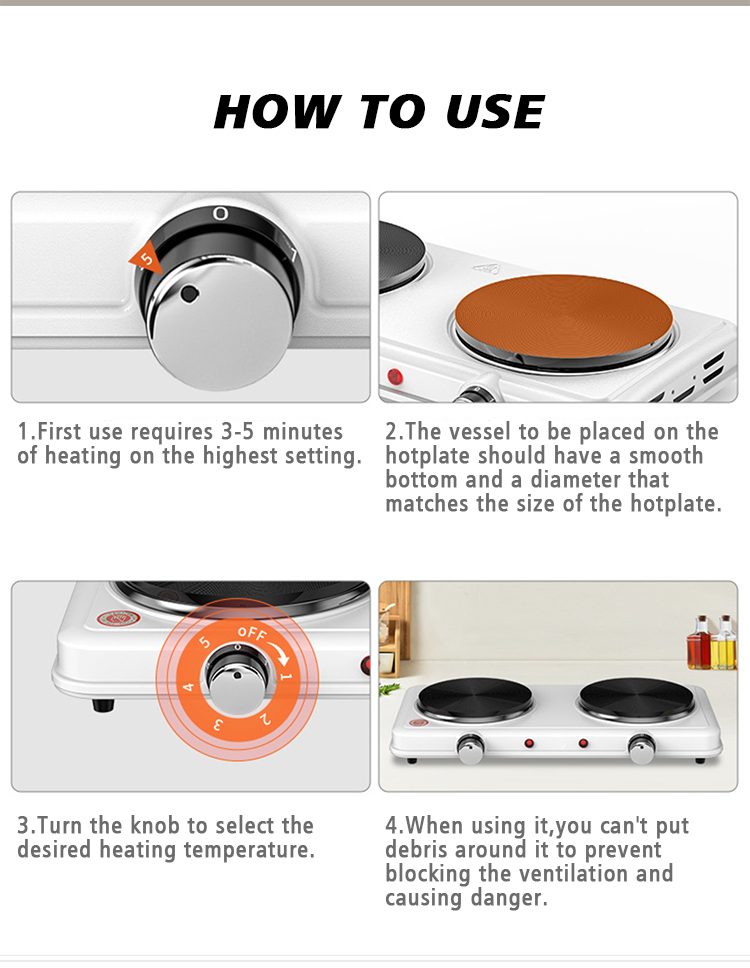 HOW TO USE

0

5

1

1.First use requires 3-5 minutes of heating on the highest setting.

2.The vessel to be placed on the hotplate should have a smooth bottom and a diameter that matches the size of the hotplate.

OFF

1

2

3

4

5

3.Turn the knob to select the desired heating temperature.

4.When using it,you can't put debris around it to prevent blocking the ventilation and causing danger.